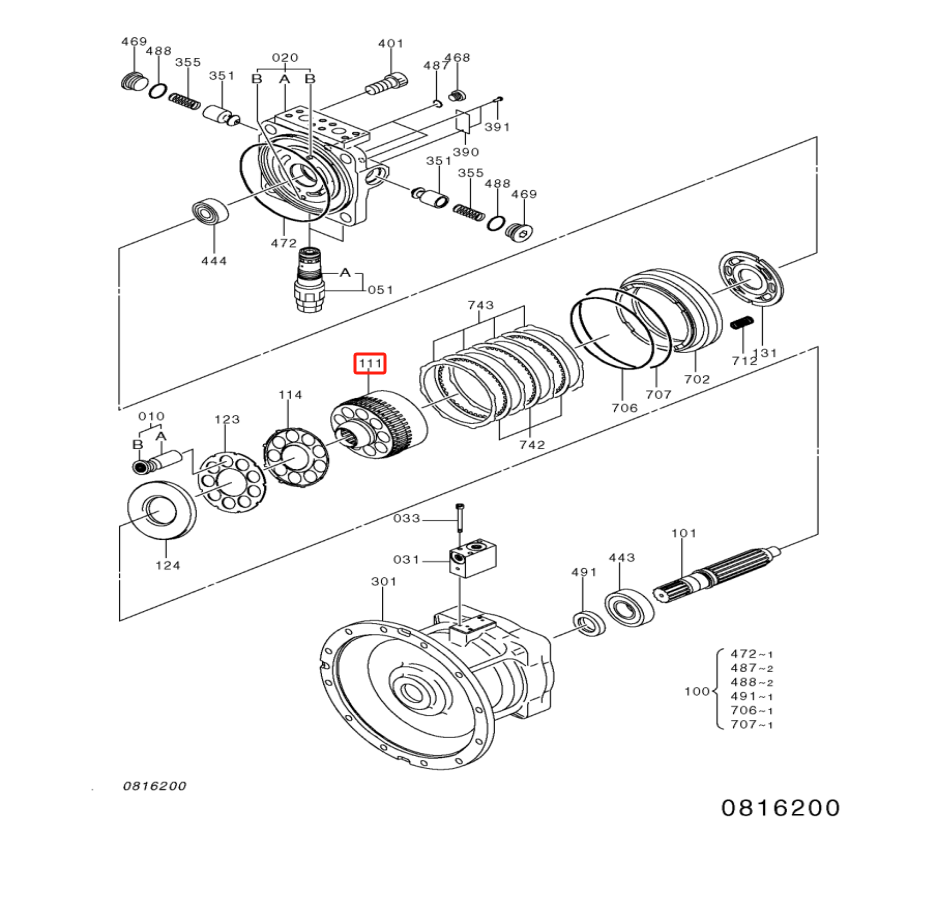 469
488
355
351
020
B
A
B
401
487
468
391
390
351
355
488
469
444
472
A
051
743
111
114
123
010
B
A
124
742
706
707
702
712
131
033
031
301
491
443
101
100
472~1
487~2
488~2
491~1
706~1
707~1
0816200
0816200